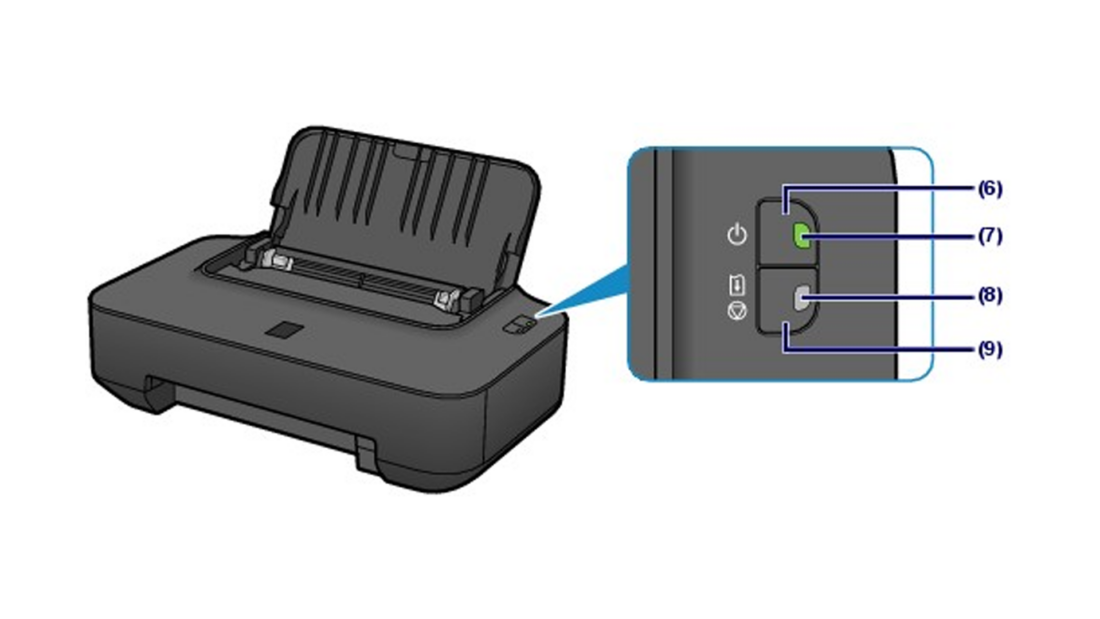 (6)
(7)
(8)
(9)